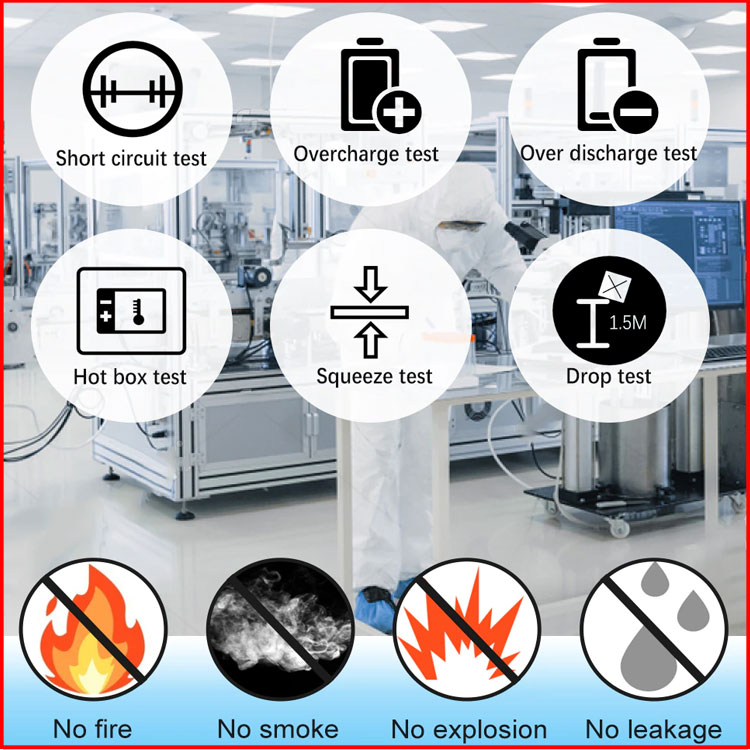 Short circuit test

Overcharge test

Over discharge test

Hot box test

Squeeze test

1.5M

Drop test

No fire

No smoke

No explosion

No leakage